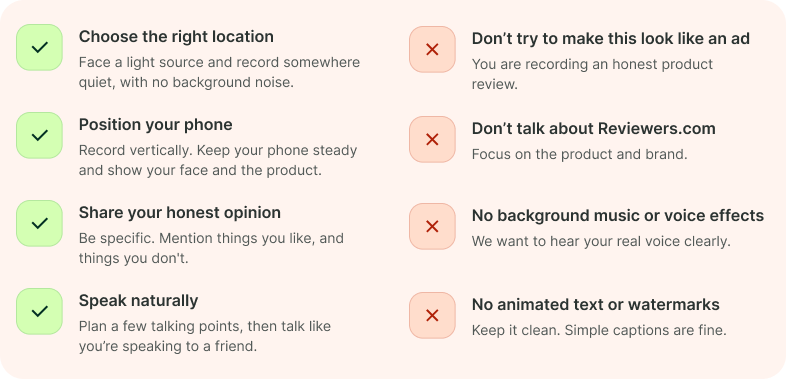 ✓ Choose the right location
Face a light source and record somewhere quiet, with no background noise.

✓ Position your phone
Record vertically. Keep your phone steady and show your face and the product.

✓ Share your honest opinion
Be specific. Mention things you like, and things you don't.

✓ Speak naturally
Plan a few talking points, then talk like you're speaking to a friend.

✕ Don't try to make this look like an ad
You are recording an honest product review.

✕ Don't talk about Reviewers.com
Focus on the product and brand.

✕ No background music or voice effects
We want to hear your real voice clearly.

✕ No animated text or watermarks
Keep it clean. Simple captions are fine.